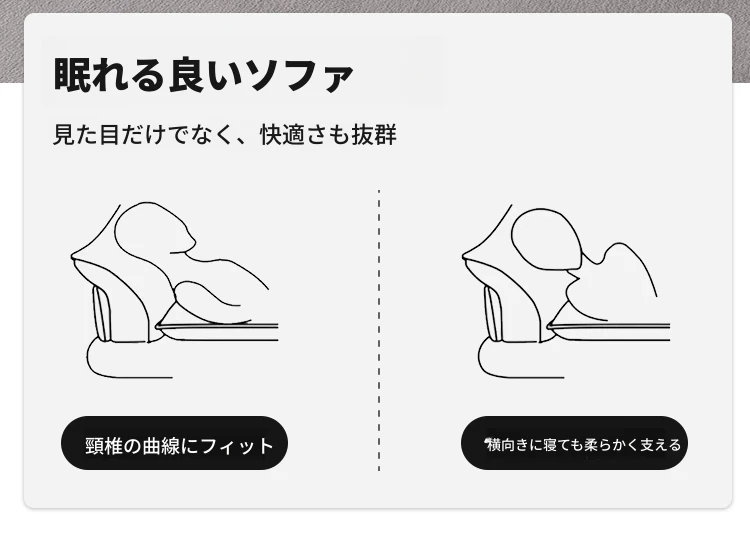 眠れる良いソファ

見た目だけでなく、快適さも抜群

頸椎の曲線にフィット

横向きに寝ても柔らかく支える