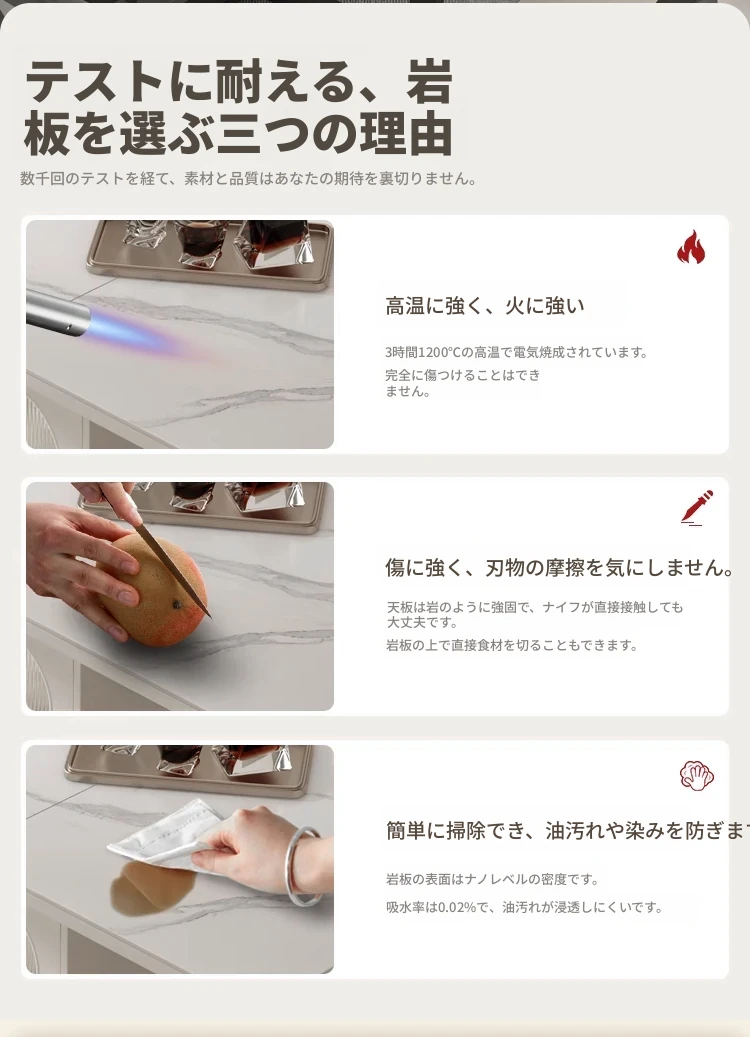 テストに耐える、岩板を選ぶ三つの理由

数千回のテストを経て、素材と品質はあなたの期待を裏切りません。

高温に強く、火に強い

3時間1200℃の高温で電気焼成されています。
完全に傷つけることはできません。

傷に強く、刃物の摩擦を気にしません。

天板は岩のように強固で、ナイフが直接接触しても大丈夫です。
岩板の上で直接食材を切ることもできます。

簡単に掃除でき、油汚れや染みを防ぎま

岩板の表面はナノレベルの密度です。
吸水率は0.02%で、油汚れが浸透しにくいです。