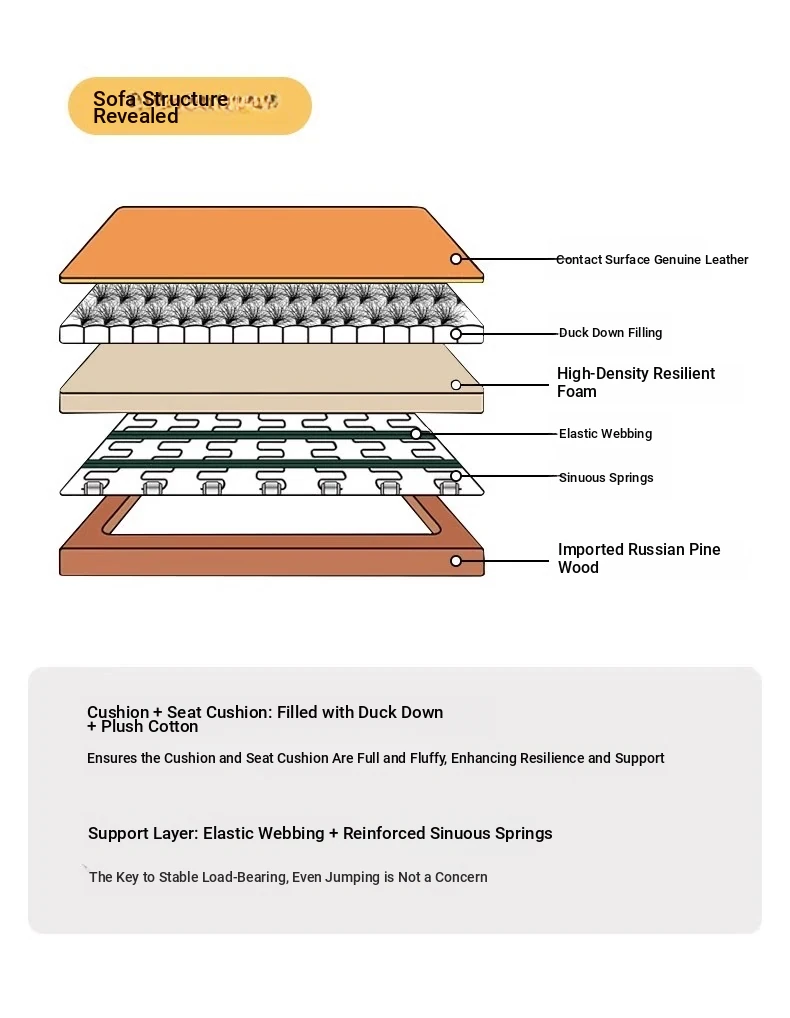 Sofa Structure Revealed

Contact Surface Genuine Leather

Duck Down Filling

High-Density Resilient Foam

Elastic Webbing

Sinuous Springs

Imported Russian Pine Wood

Cushion + Seat Cushion: Filled with Duck Down + Plush Cotton

Ensures the Cushion and Seat Cushion Are Full and Fluffy, Enhancing Resilience and Support

Support Layer: Elastic Webbing + Reinforced Sinuous Springs

The Key to Stable Load-Bearing, Even Jumping is Not a Concern