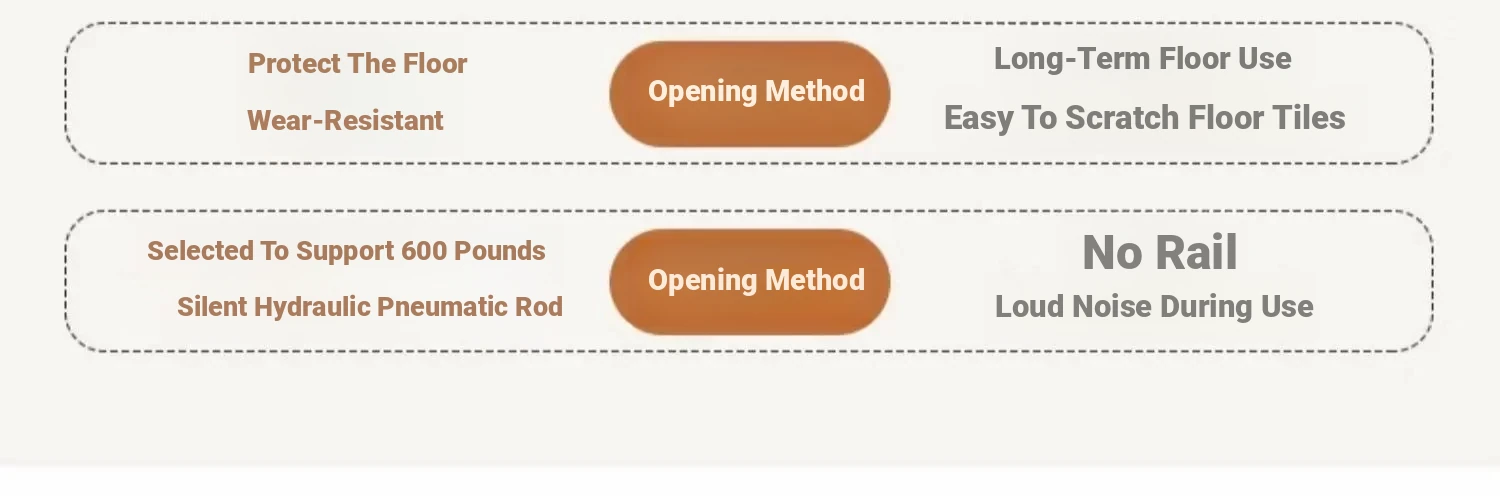 Protect The Floor

Wear-Resistant

Opening Method

Long-Term Floor Use

Easy To Scratch Floor Tiles

Selected To Support 600 Pounds

Silent Hydraulic Pneumatic Rod

Opening Method

No Rail

Loud Noise During Use