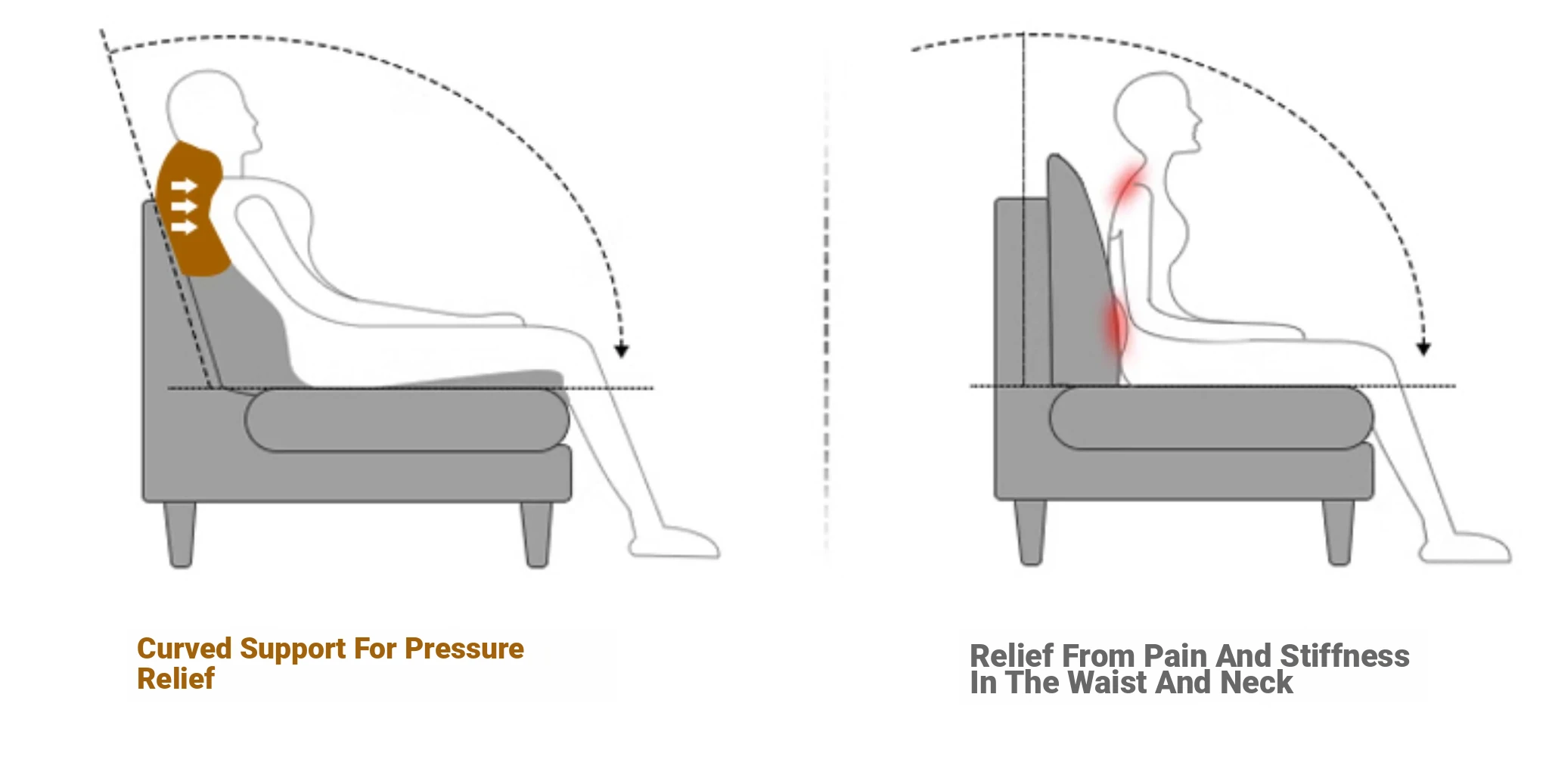 Curved Support For Pressure Relief

Relief From Pain And Stiffness In The Waist And Neck