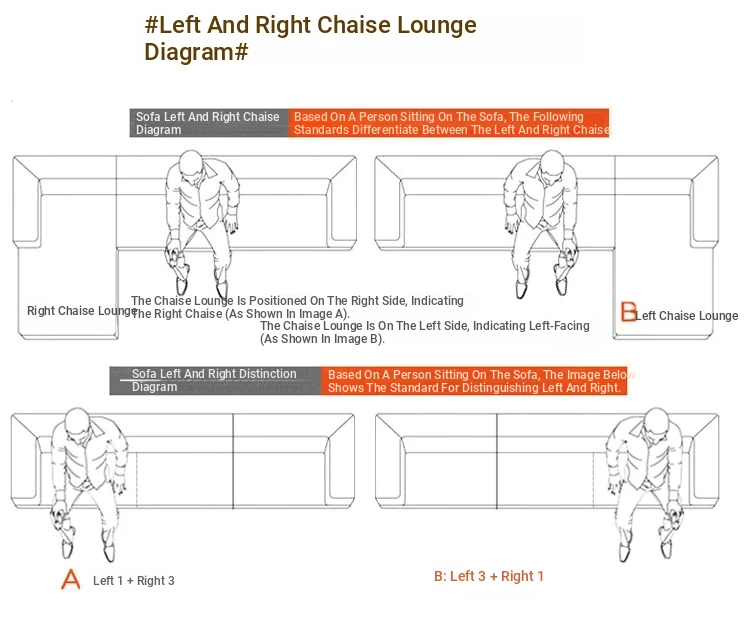 #Left And Right Chaise Lounge Diagram#

Sofa Left And Right Chaise Diagram

Based On A Person Sitting On The Sofa, The Following Standards Differentiate Between The Left And Right Chaise

Right Chaise Lounge

The Chaise Lounge Is Positioned On The Right Side, Indicating The Right Chaise (As Shown In Image A).

The Chaise Lounge Is On The Left Side, Indicating Left-Facing (As Shown In Image B).

B Left Chaise Lounge

Sofa Left And Right Distinction Diagram

Based On A Person Sitting On The Sofa, The Image Below Shows The Standard For Distinguishing Left And Right.

A Left 1 + Right 3

B: Left 3 + Right 1