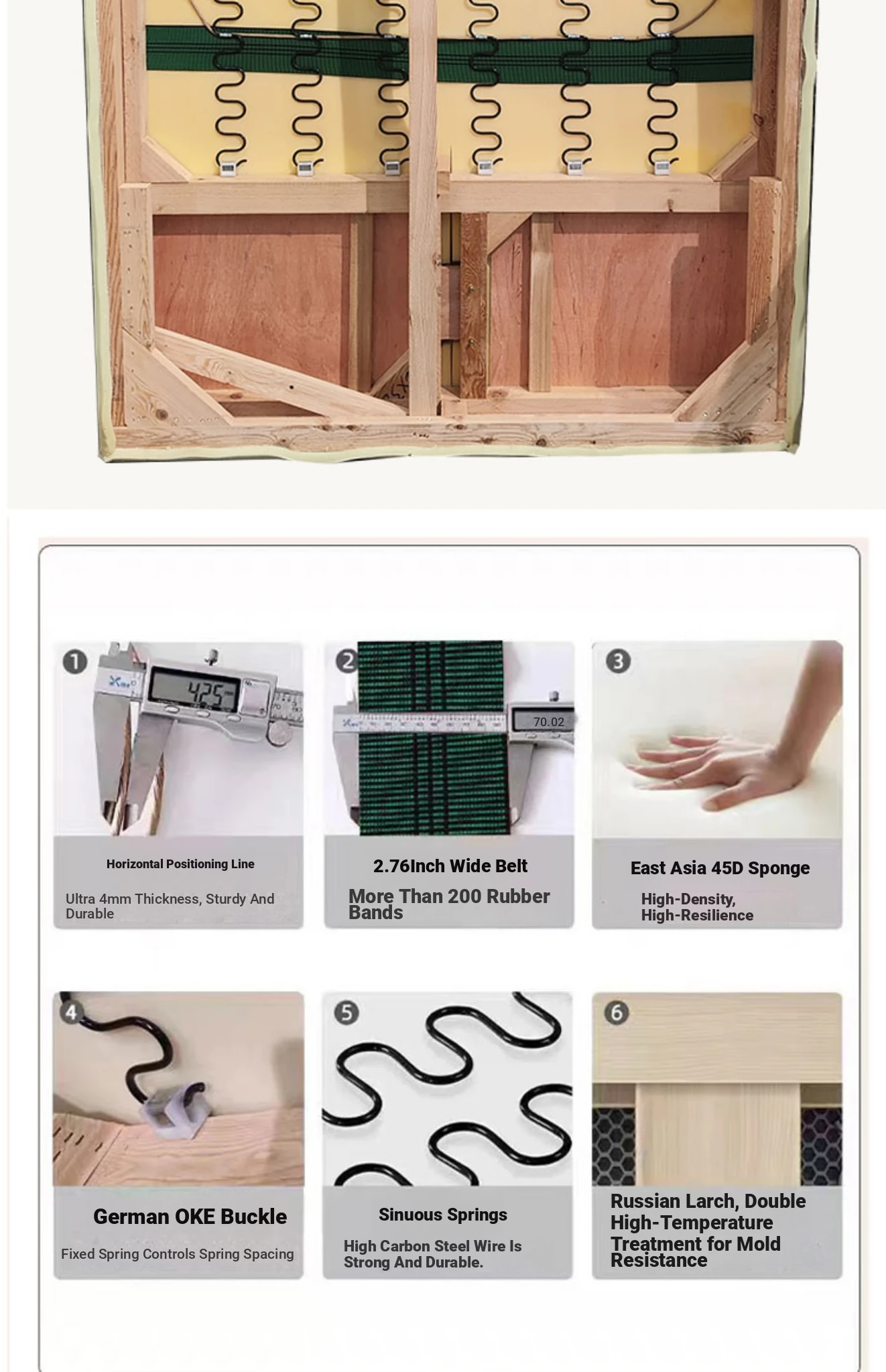 1
4.25

Horizontal Positioning Line

Ultra 4mm Thickness, Sturdy And Durable

2
70.02

2.76Inch Wide Belt

More Than 200 Rubber Bands

3

East Asia 45D Sponge

High-Density, High-Resilience

4

German OKE Buckle

Fixed Spring Controls Spring Spacing

5

Sinuous Springs

High Carbon Steel Wire Is Strong And Durable.

6

Russian Larch, Double High-Temperature Treatment for Mold Resistance