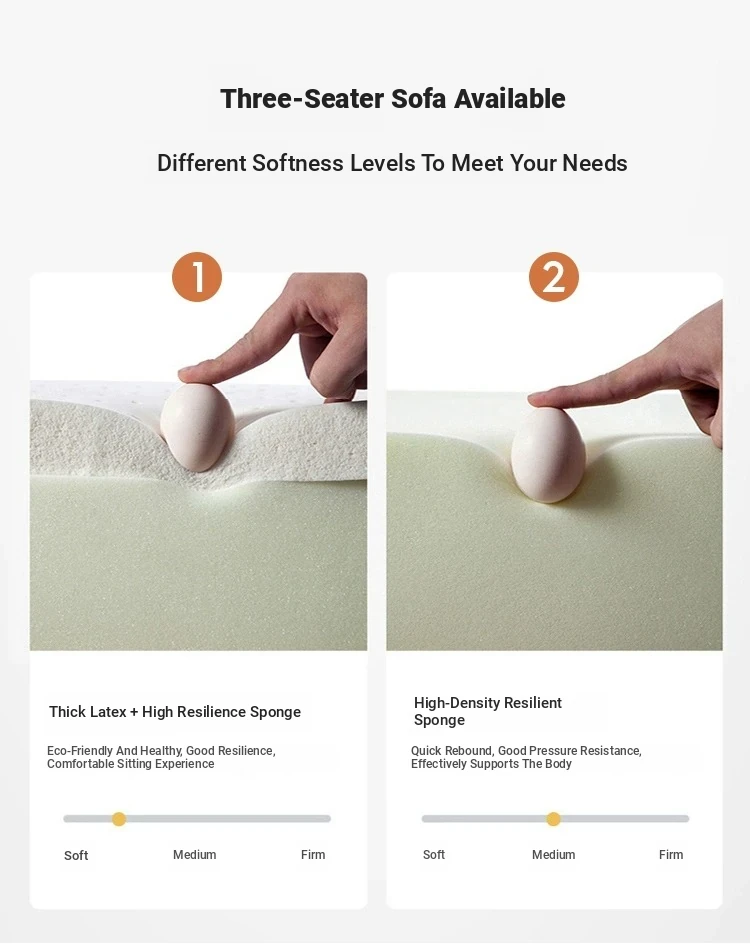 Three-Seater Sofa Available

Different Softness Levels To Meet Your Needs

1

Thick Latex + High Resilience Sponge

Eco-Friendly And Healthy, Good Resilience, Comfortable Sitting Experience

Soft Medium Firm

2

High-Density Resilient Sponge

Quick Rebound, Good Pressure Resistance, Effectively Supports The Body

Soft Medium Firm